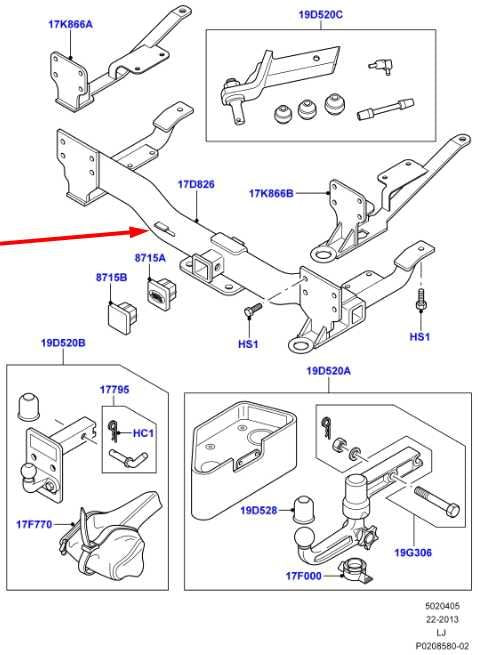 17K866A

19D520C

17D826

17K866B

8715A

8715B

HS1

HS1

19D520B

17795

HC1

17F770

19D520A

19D528

19G306

17F000

5020405
22-2013
LJ
P0208580-02