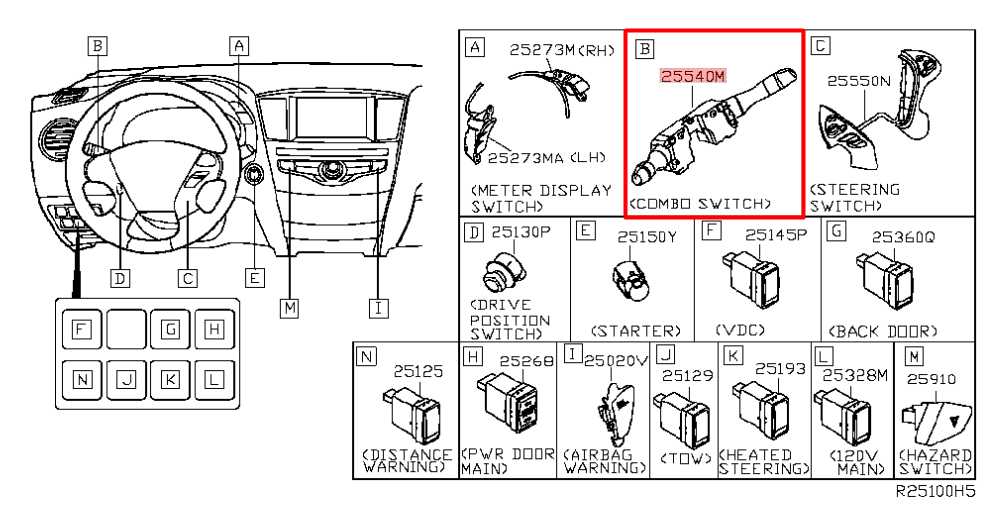 B A D C E M I

F G H
N J K L

A 25273M(RH) 25273MA (LH) (METER DISPLAY SWITCH)

B 25540M (COMBO SWITCH)

C 25550N (STEERING SWITCH)

D 25130P (DRIVE POSITION SWITCH)

E 25150Y (STARTER)

F 25145P (VDC)

G 25360Q (BACK DOOR)

N 25125 (DISTANCE WARNING)

H 25268 (PWR DOOR MAIN)

I 25020V (AIRBAG WARNING)

J 25129 (TOW)

K 25193 (HEATED STEERING)

L 25328M (120V MAIN)

M 25910 (HAZARD SWITCH)

R25100H5