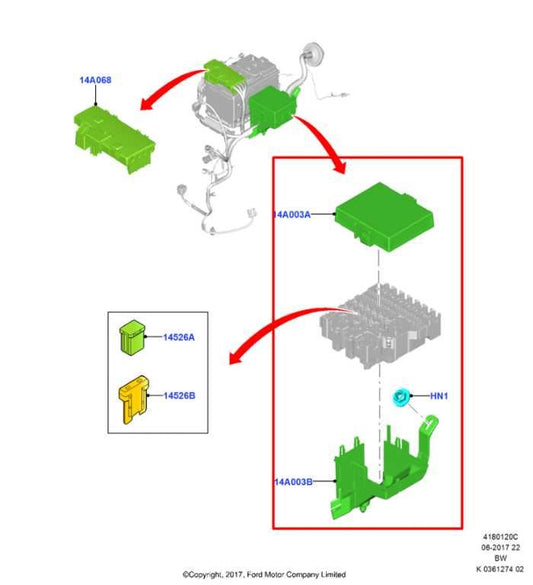 14A068

14A003A

14526A

14526B

HN1

14A003B

4180120C
06-2017 22
BW
K 0361274 02

©Copyright, 2017, Ford Motor Company Limited