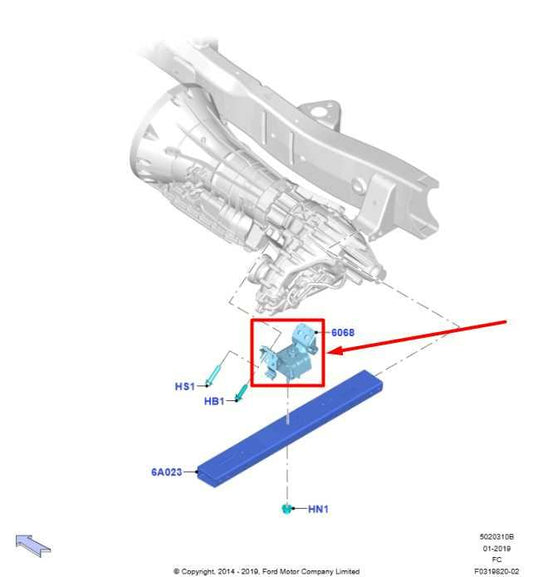 6068

HS1

HB1

6A023

HN1

5020310B
01-2019
FC
F0319820-02

© Copyright, 2014 - 2019, Ford Motor Company Limited