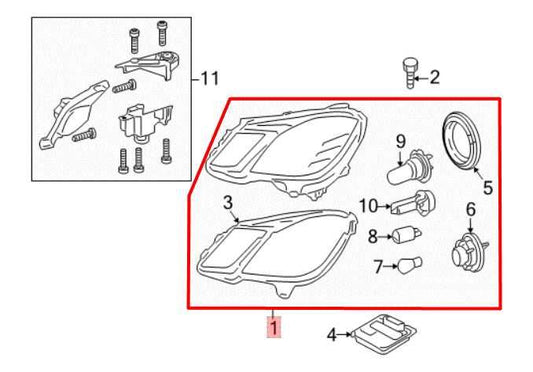 11
2
9
5
3
10
6
8
7
1
4