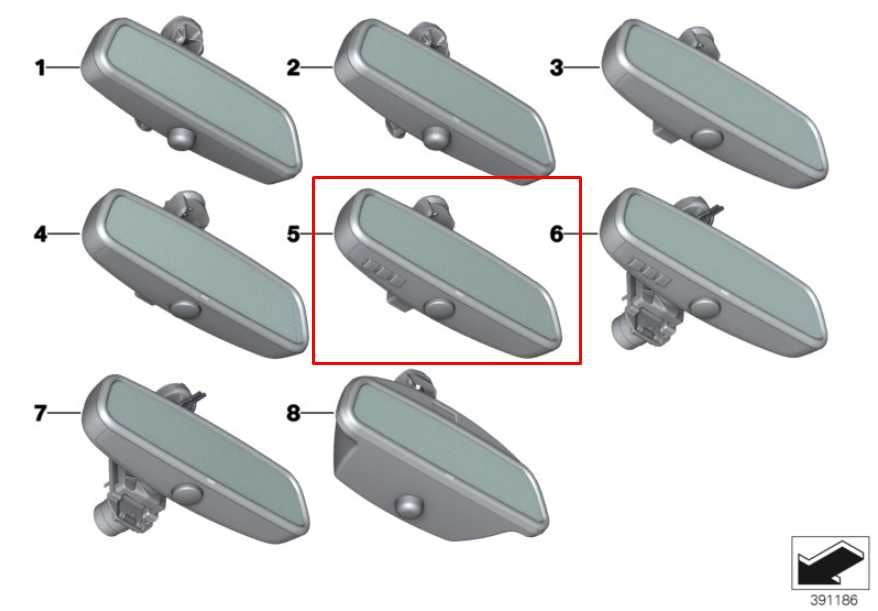 1
2
3
4
5
6
7
8
391186