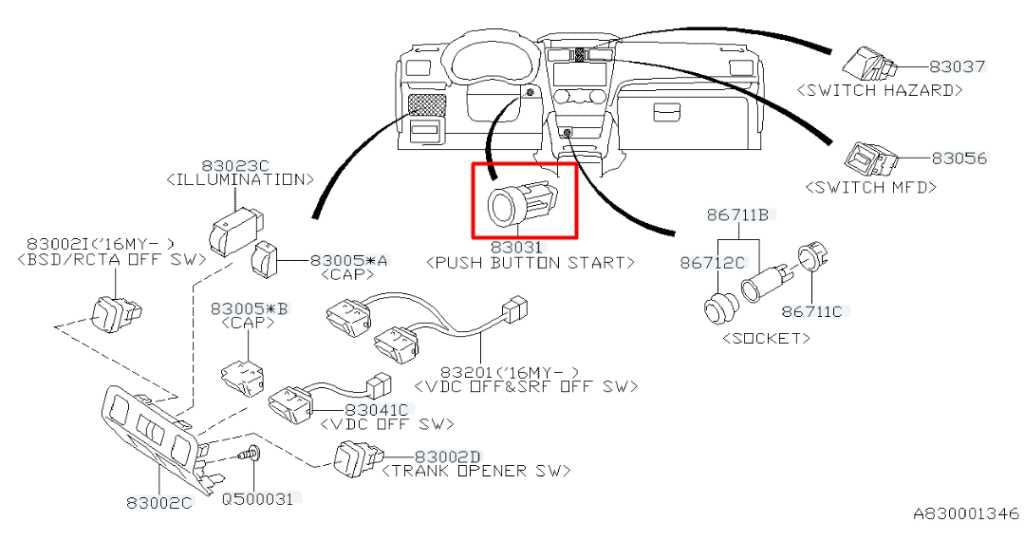 83037
<SWITCH HAZARD>

83056
<SWITCH MFD>

83023C
<ILLUMINATION>

83002I('16MY- )
<BSD/RCTA OFF SW>

83005*A
<CAP>

83031
<PUSH BUTTON START>

86711B

86712C

86711C

<SOCKET>

83005*B
<CAP>

83201('16MY- )
<VDC OFF&SRF OFF SW>

83041C
<VDC OFF SW>

83002D
<TRANK OPENER SW>

83002C

Q500031

A830001346