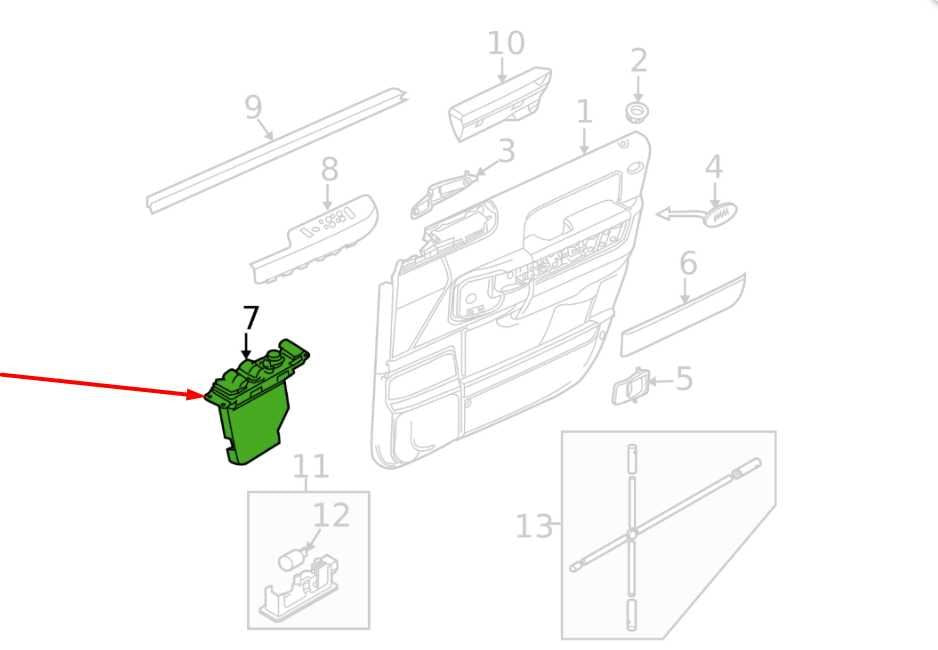 10
2
9
1
3
8
4
6
7
5
11
12
13