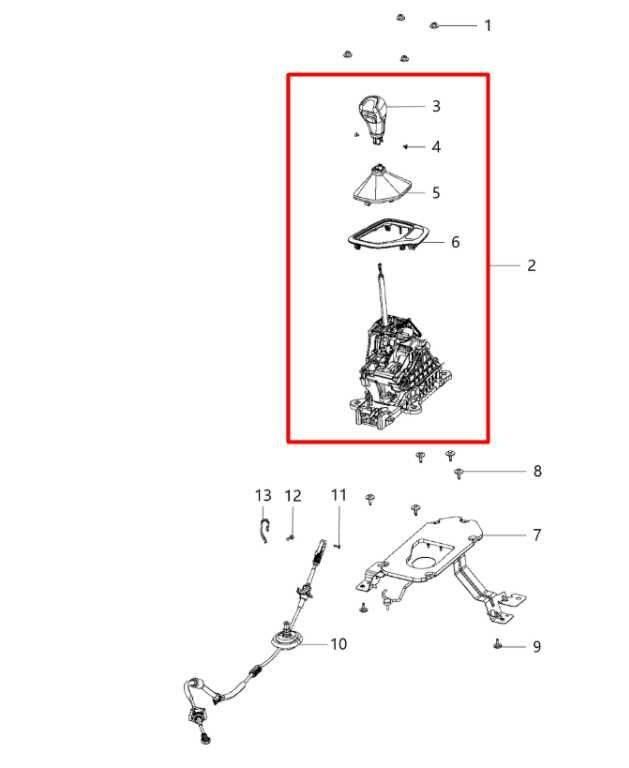 1
3
4
5
6
2
8
13
12
11
7
10
9