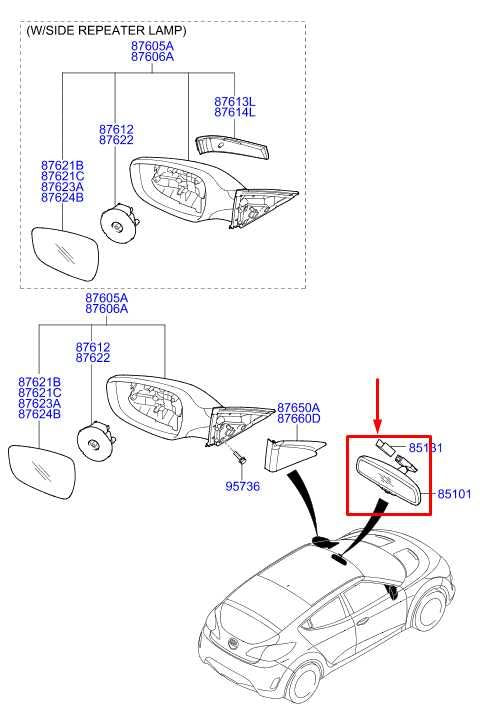 (W/SIDE REPEATER LAMP)

87605A
87606A

87613L
87614L

87612
87622

87621B
87621C
87623A
87624B

87605A
87606A

87612
87622

87621B
87621C
87623A
87624B

87650A
87660D

95736

85131

85101