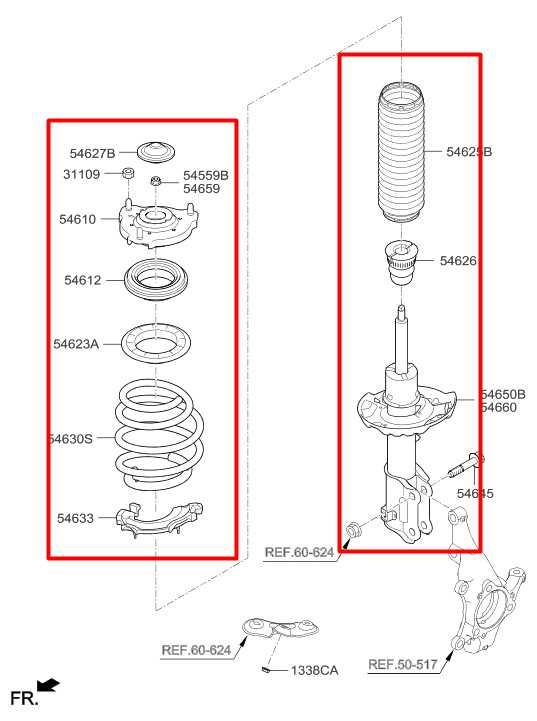 54627B
31109
54559B
54659
54610
54612
54623A
54630S
54633
54625B
54626
54650B
54660
54645
REF.60-624
REF.60-624
1338CA
REF.50-517
FR.