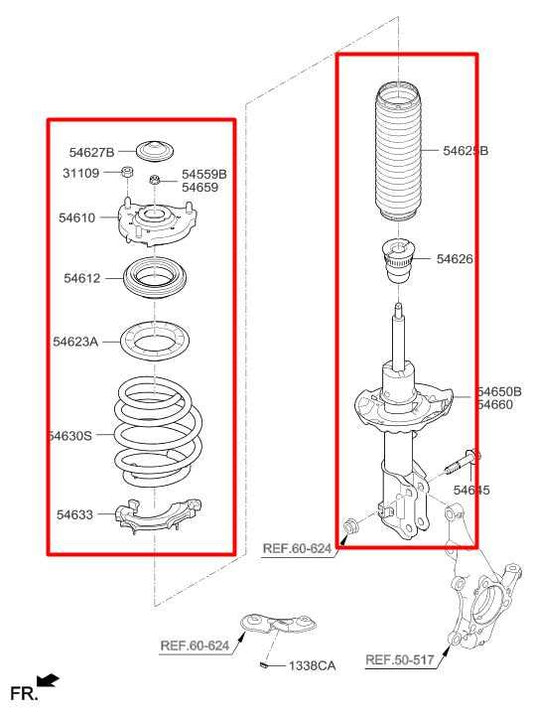 54627B
31109
54559B
54659
54610
54612
54623A
54630S
54633
54625B
54626
54650B
54660
54645
REF.60-624
REF.60-624
1338CA
REF.50-517
FR.