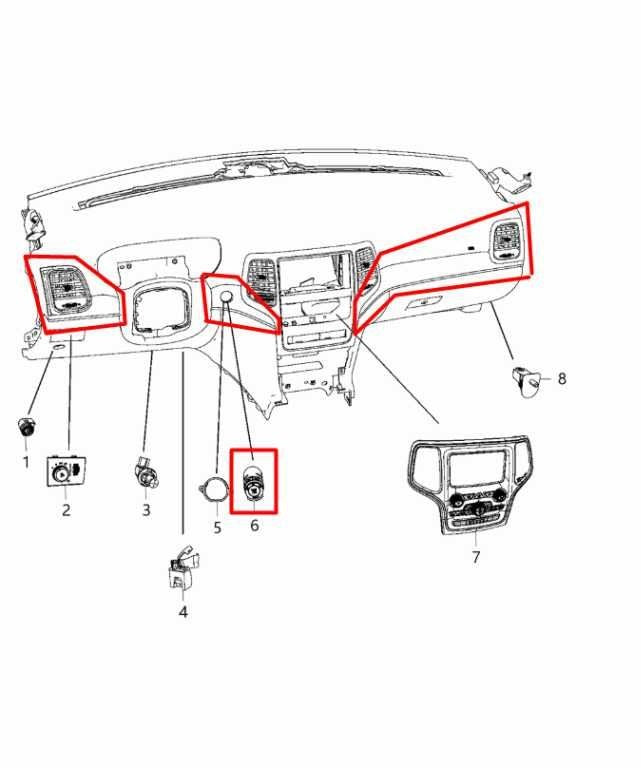 1
2
3
4
5
6
7
8