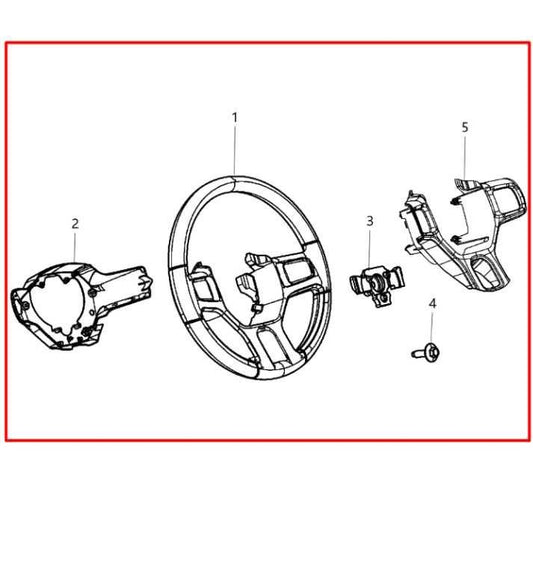 1
5
2
3
4