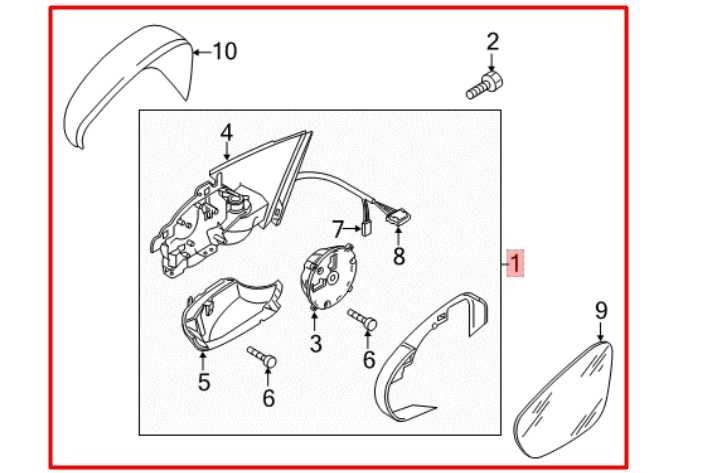 10
2
4
7
8
1
3
6
5
6
9