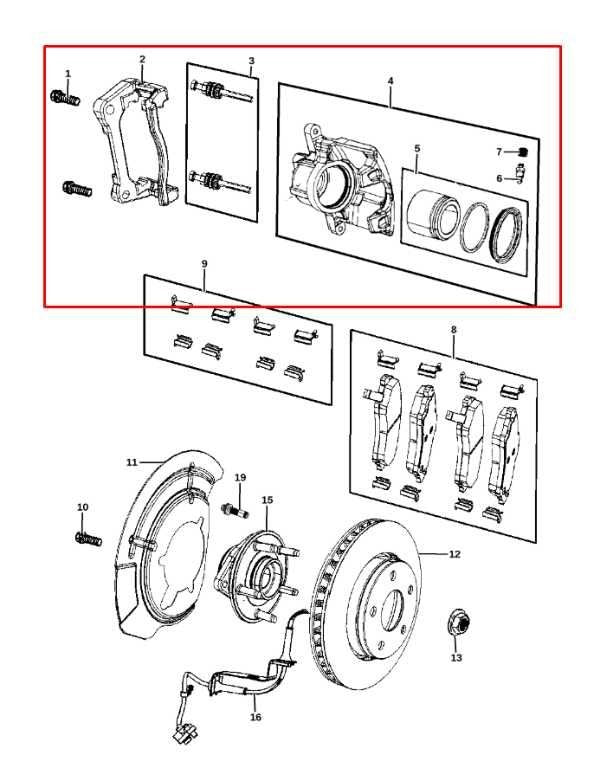 1
2
3
4
5
7
6
9
8
11
19
15
10
12
13
16