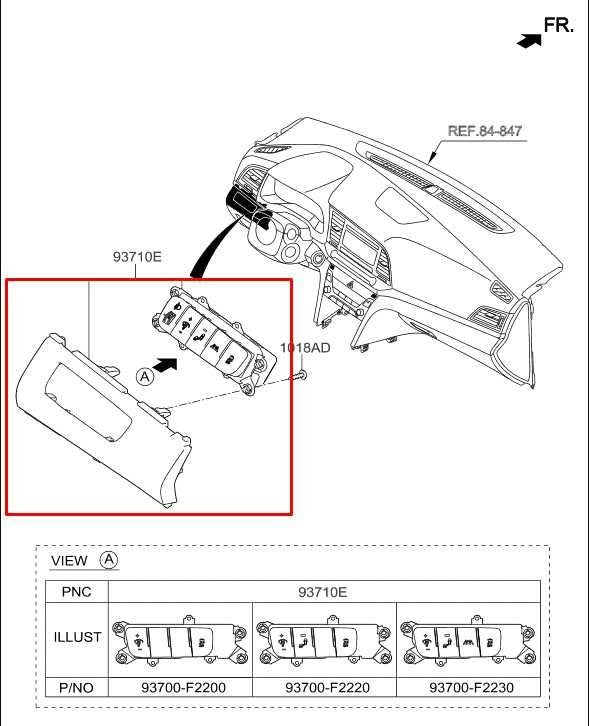 FR.

REF.84-847

93710E

1018AD

A

VIEW A

| PNC | 93710E | | |
|---|---|---|---|
| ILLUST | | | |
| P/NO | 93700-F2200 | 93700-F2220 | 93700-F2230 |