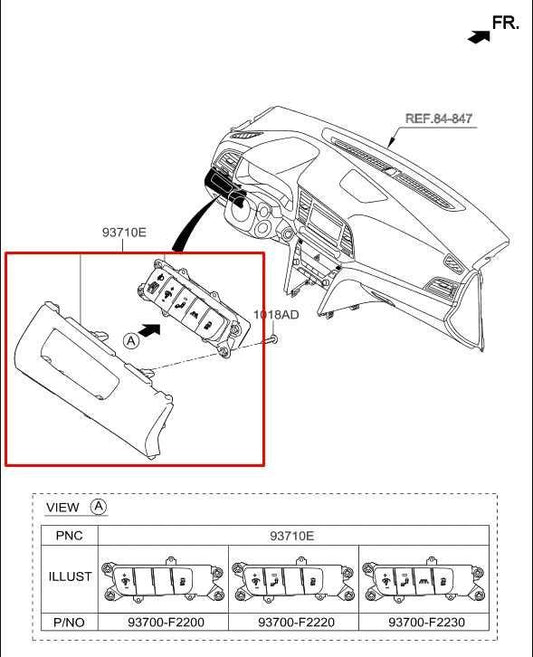 FR.

REF.84-847

93710E

1018AD

A

VIEW A

| PNC | 93710E | | |
|---|---|---|---|
| ILLUST | | | |
| P/NO | 93700-F2200 | 93700-F2220 | 93700-F2230 |