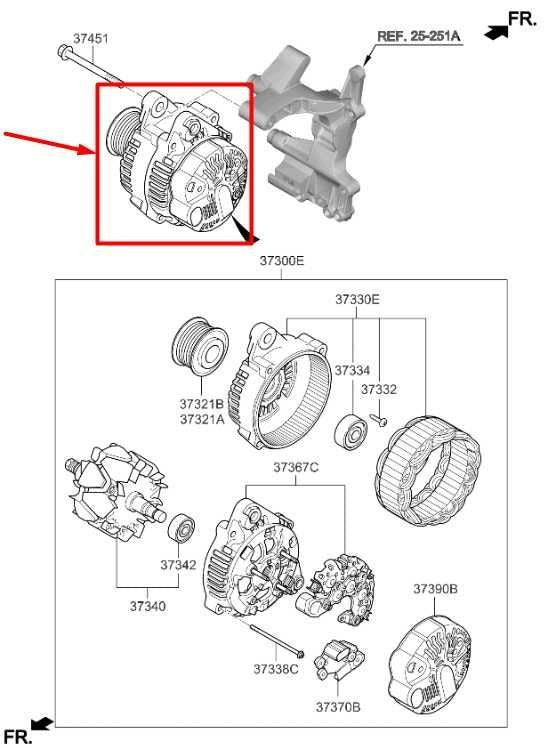 FR.

37451

REF. 25-251A

37300E

37330E

37334

37332

37321B
37321A

37367C

37342

37340

37390B

37338C

37370B

FR.