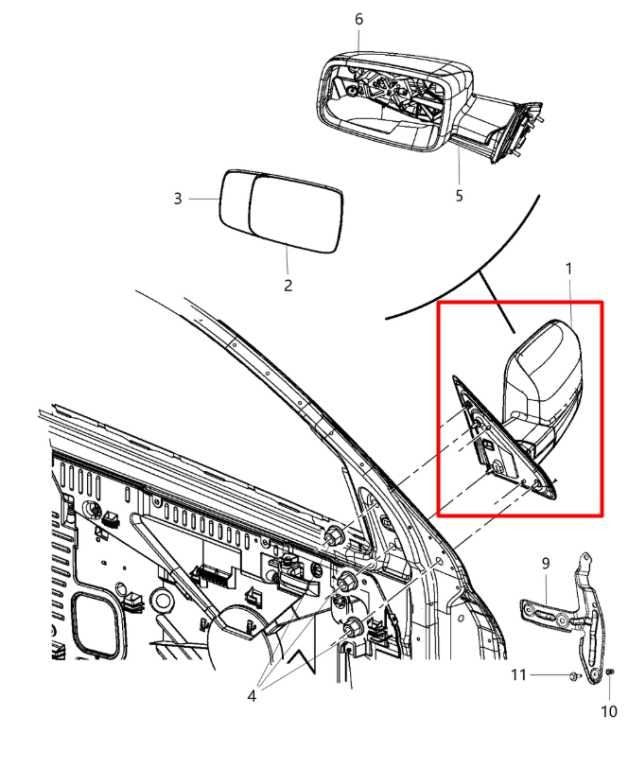 6
3
5
2
1
9
11
4
10