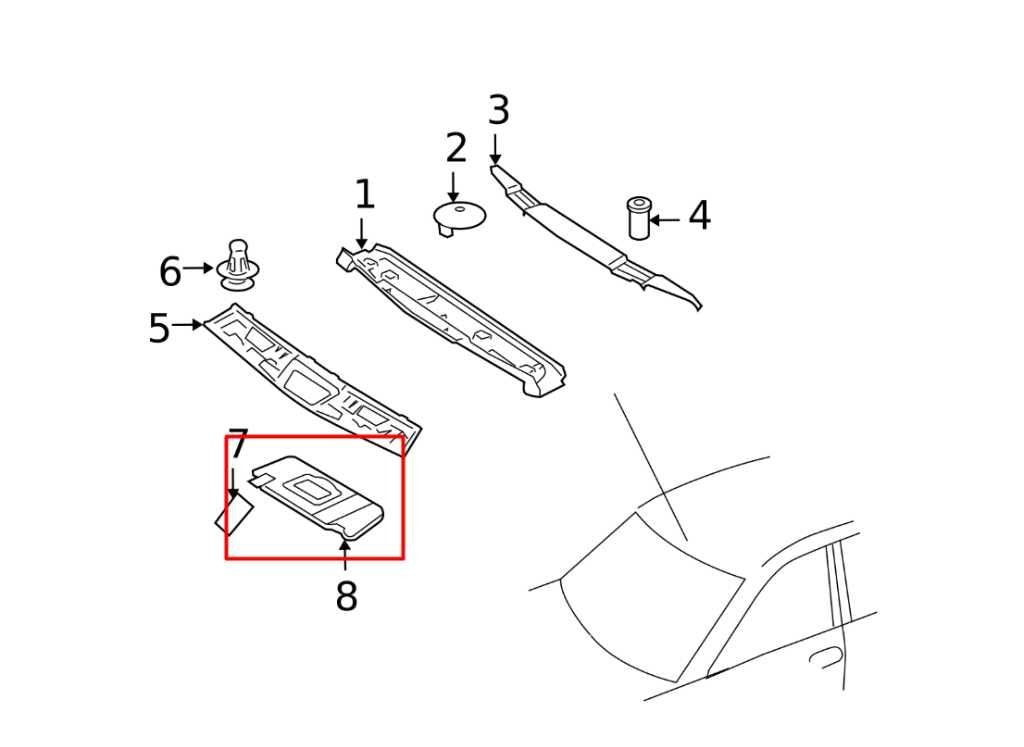 3
2
1
4
6
5
7
8