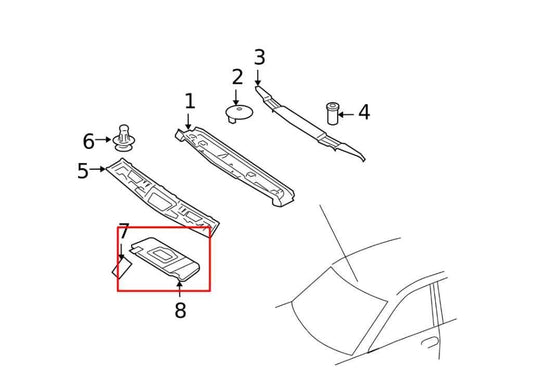 3
2
1
4
6
5
7
8