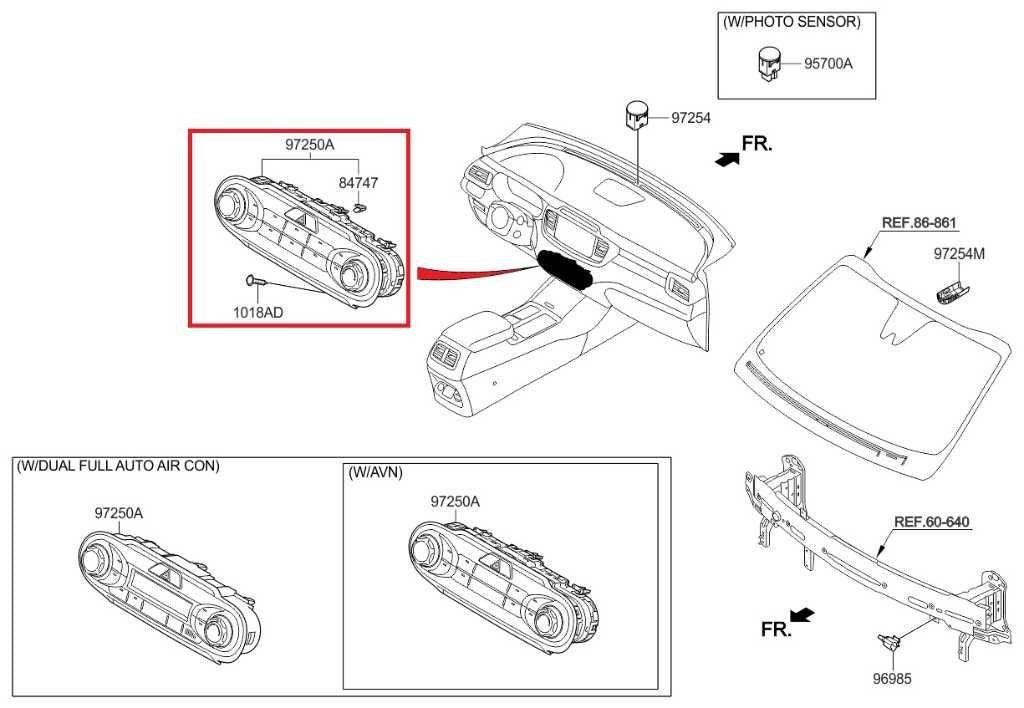 (W/PHOTO SENSOR)
95700A

97254
FR.

97250A
84747
1018AD

REF.86-861
97254M

(W/DUAL FULL AUTO AIR CON)
97250A

(W/AVN)
97250A

REF.60-640

FR.
96985