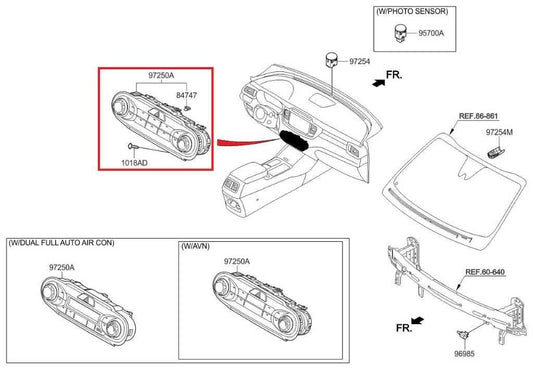 (W/PHOTO SENSOR)

95700A

97254

FR.

97250A

84747

1018AD

REF.86-861

97254M

(W/DUAL FULL AUTO AIR CON)

97250A

(W/AVN)

97250A

REF.60-640

FR.

96985