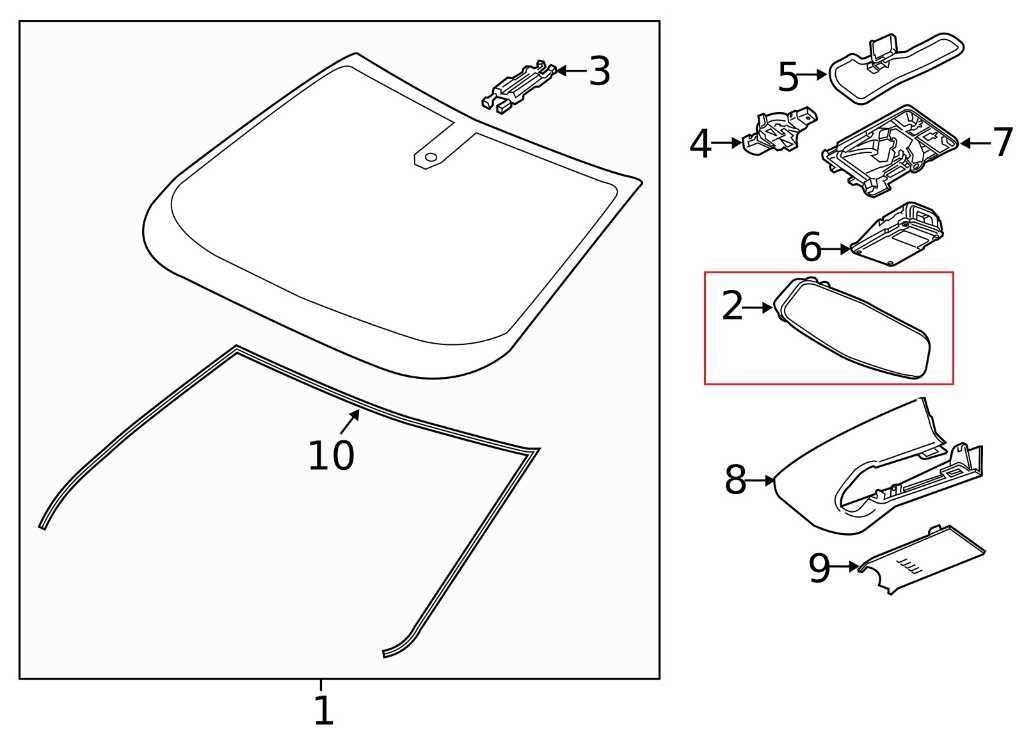 3
5
4
7
6
2
10
8
9
1