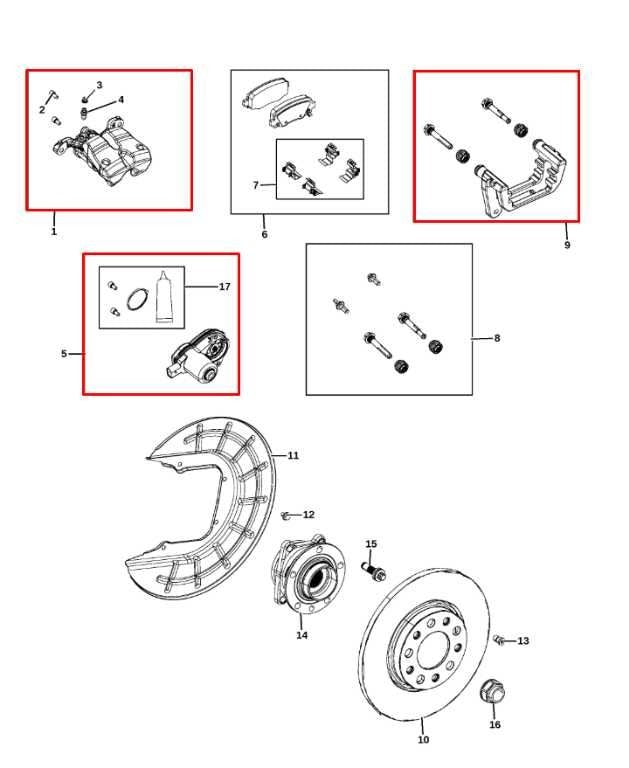 3
2
4
1
7
6
9
17
5
8
11
12
15
14
13
16
10