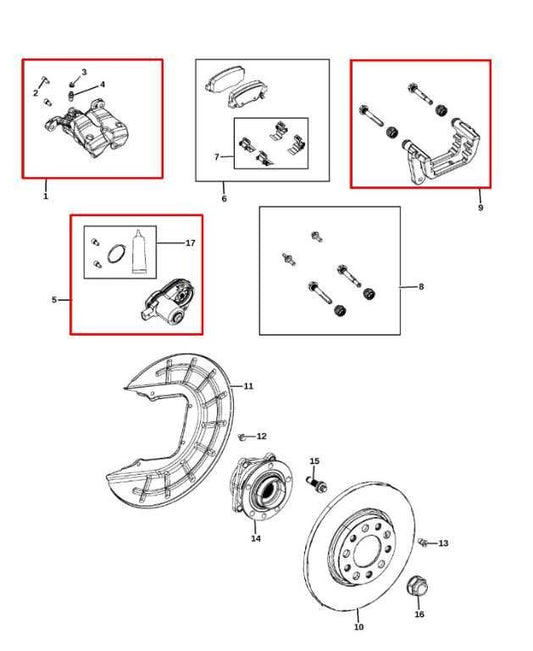 3
2
4
1
7
6
9
17
5
8
11
12
15
14
13
16
10