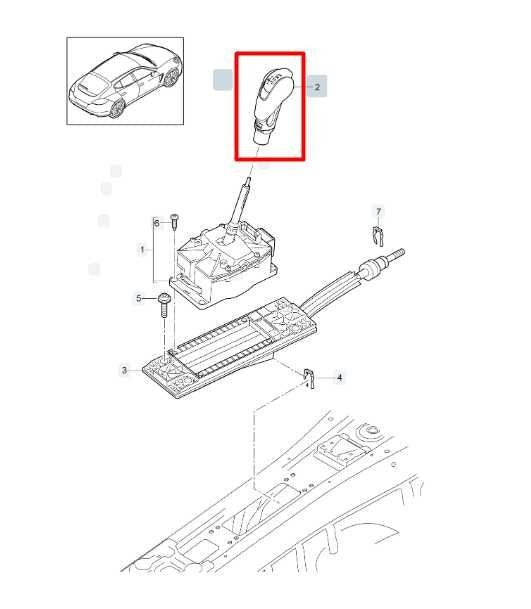 2
7
6
1
5
3
4