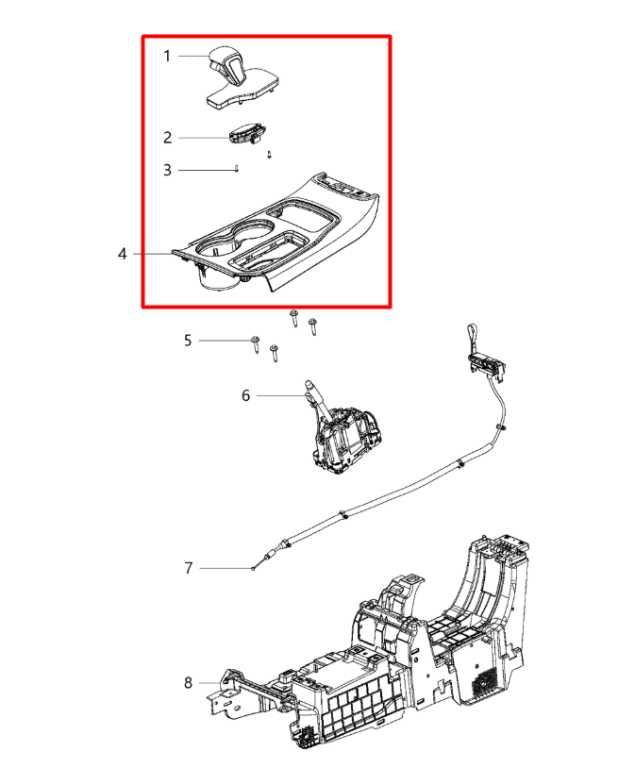 1
2
3
4
5
6
7
8