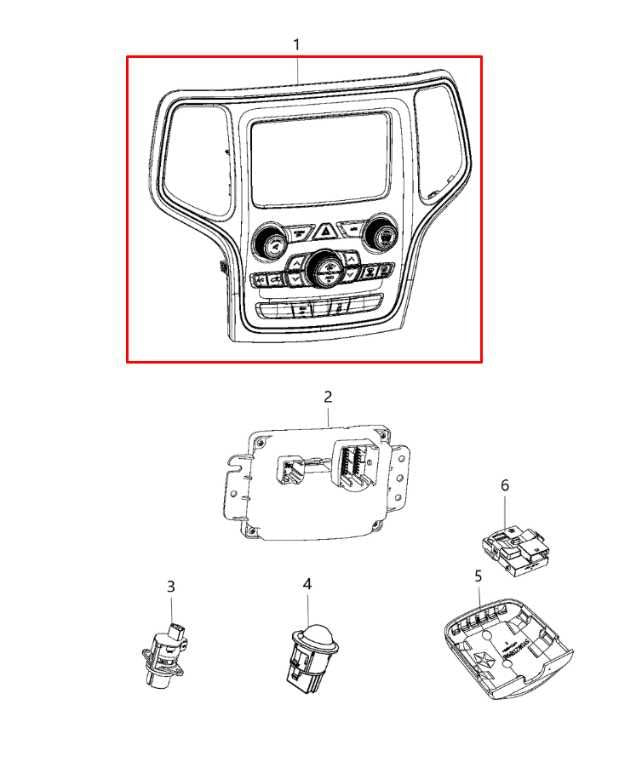 1
2
6
3
4
5