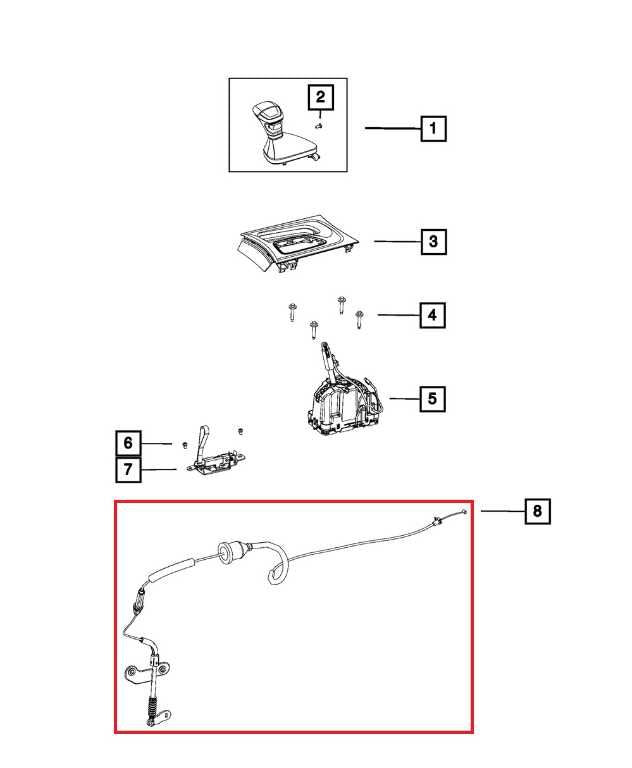 2
1
3
4
5
6
7
8