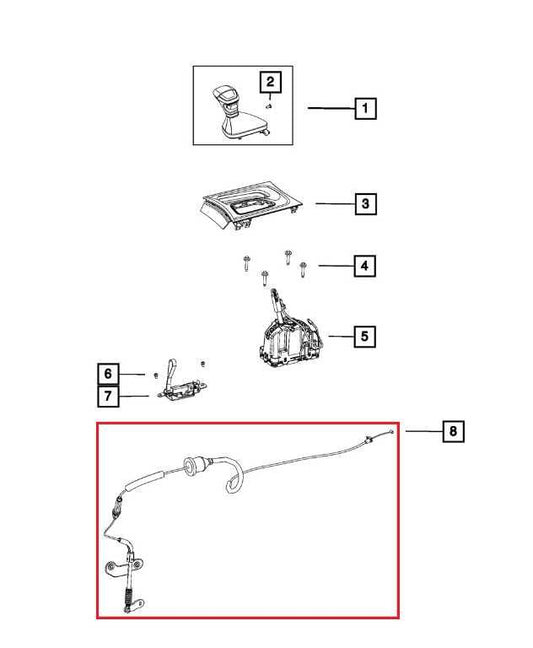 2
1
3
4
5
6
7
8