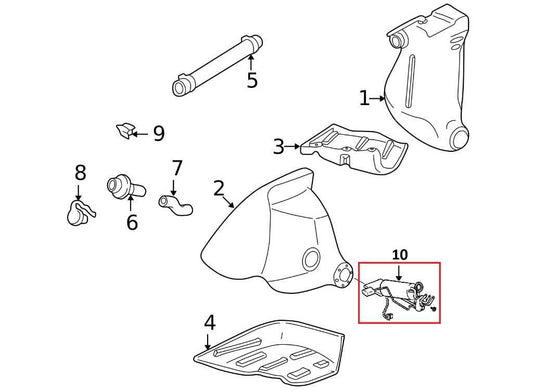 5
1
9
3
8
7
2
6
10
4