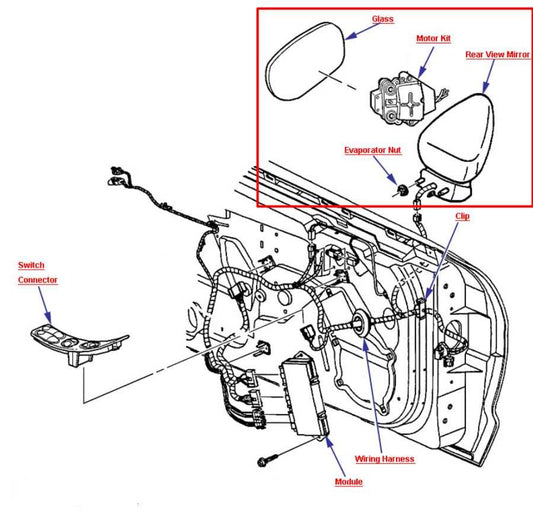 Glass
Motor Kit
Rear View Mirror
Evaporator Nut
Clip
Switch
Connector
Wiring Harness
Module