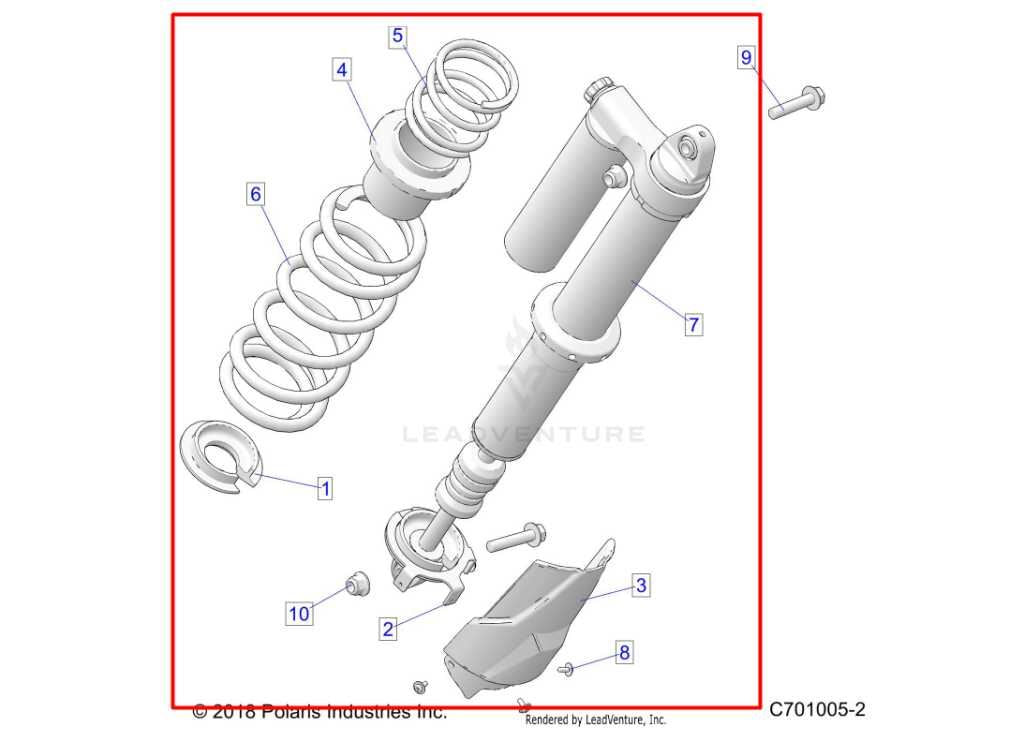 5
4
9
6
7
LEADVENTURE
1
3
10
2
8
© 2018 Polaris Industries Inc.
Rendered by LeadVenture, Inc.
C701005-2