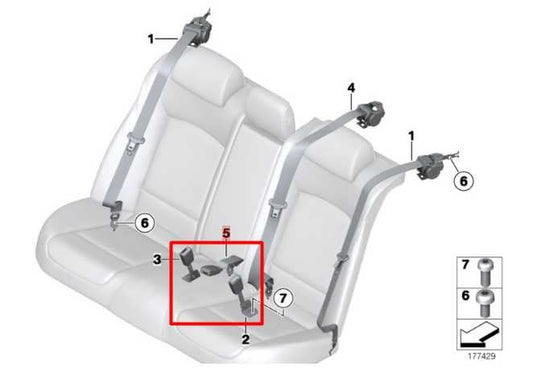 1
4
1
6
6
5
3
7
2
7
6
177429