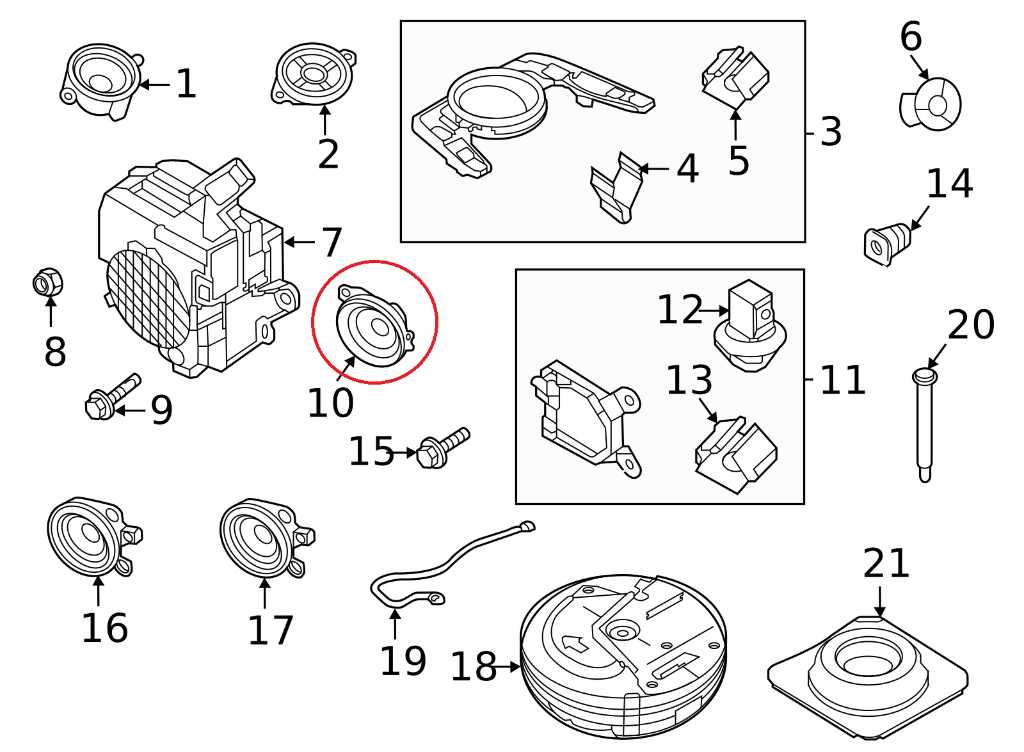 1
2
3
4
5
6
7
8
9
10
11
12
13
14
15
16
17
18
19
20
21