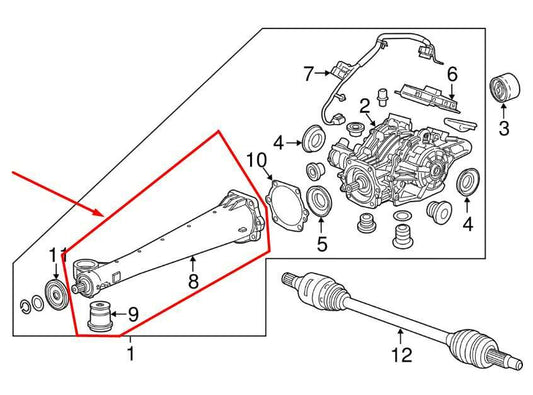 7
6
2
3
4
10
4
5
11
8
9
1
12