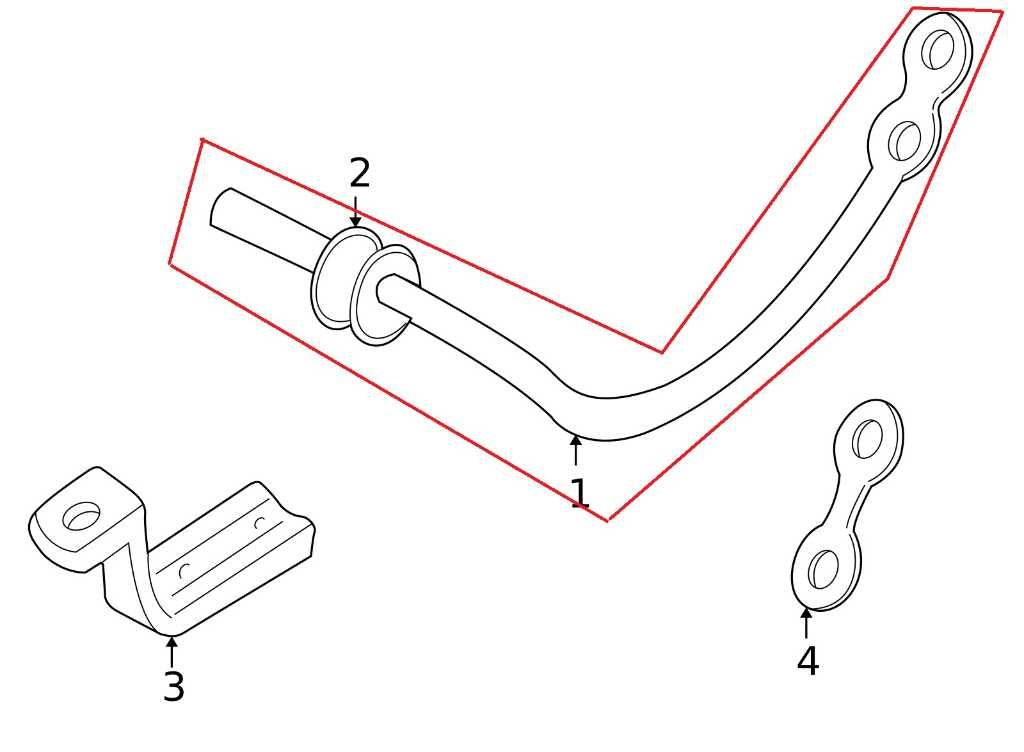 2

1

3

4