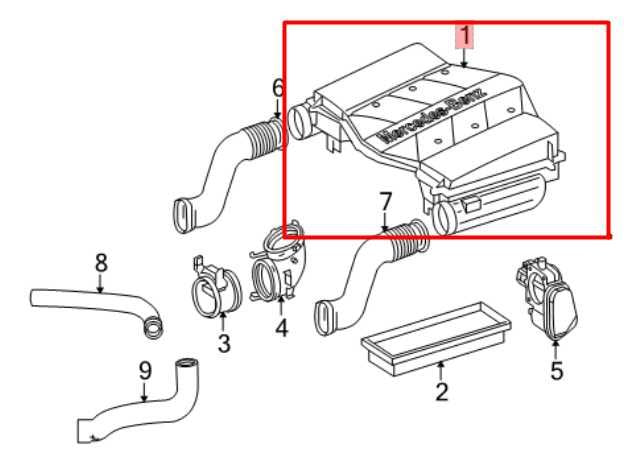 1
Mercedes-Benz
6
7
8
3
4
5
2
9