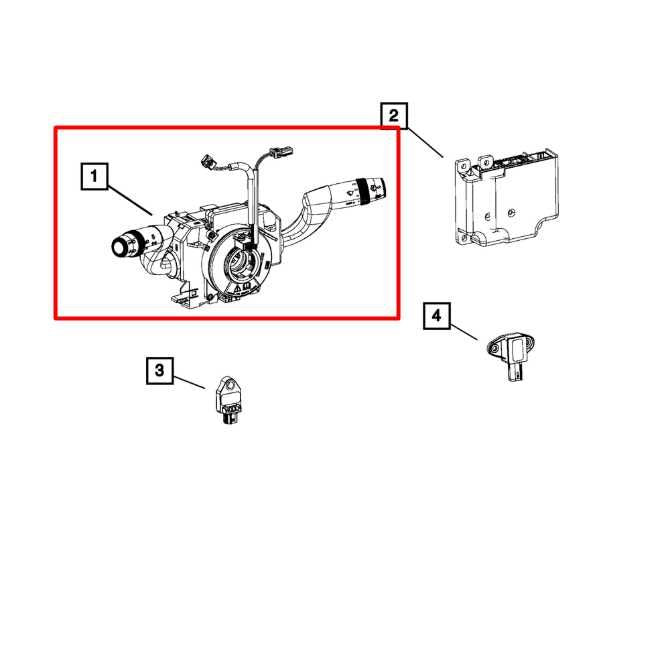 1

2

3

4