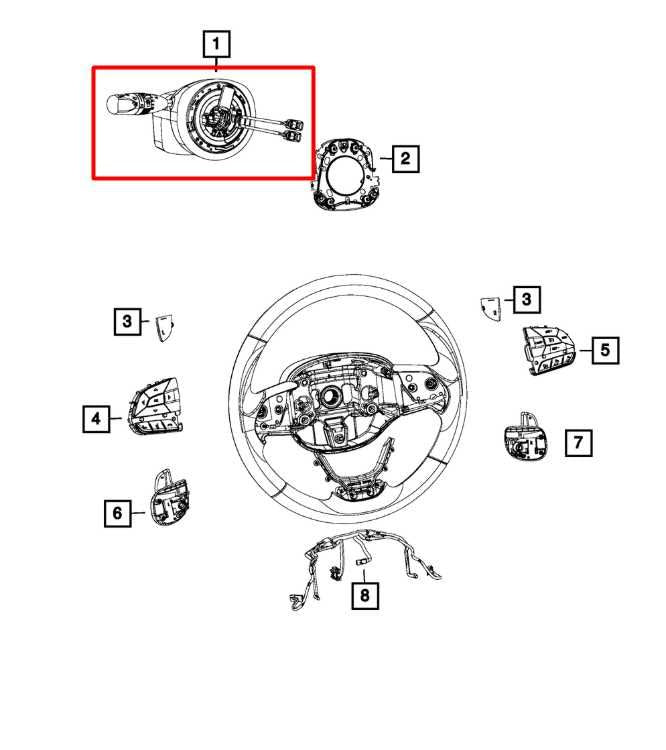 1
2
3
3
5
4
7
6
8