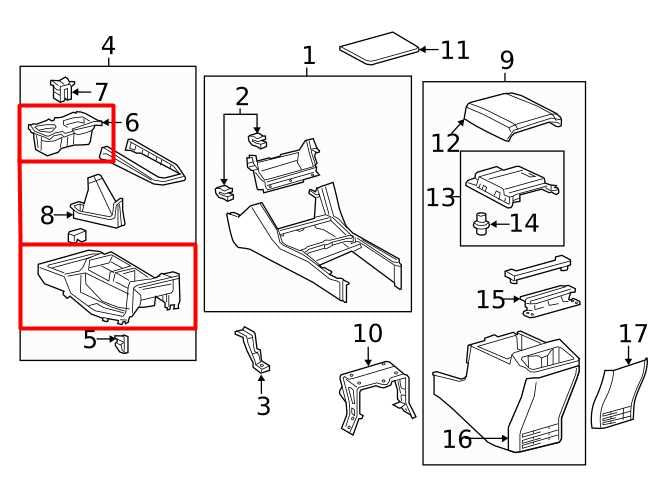 4
7
6
8
5
1
2
3
11
10
9
12
13
14
15
16
17