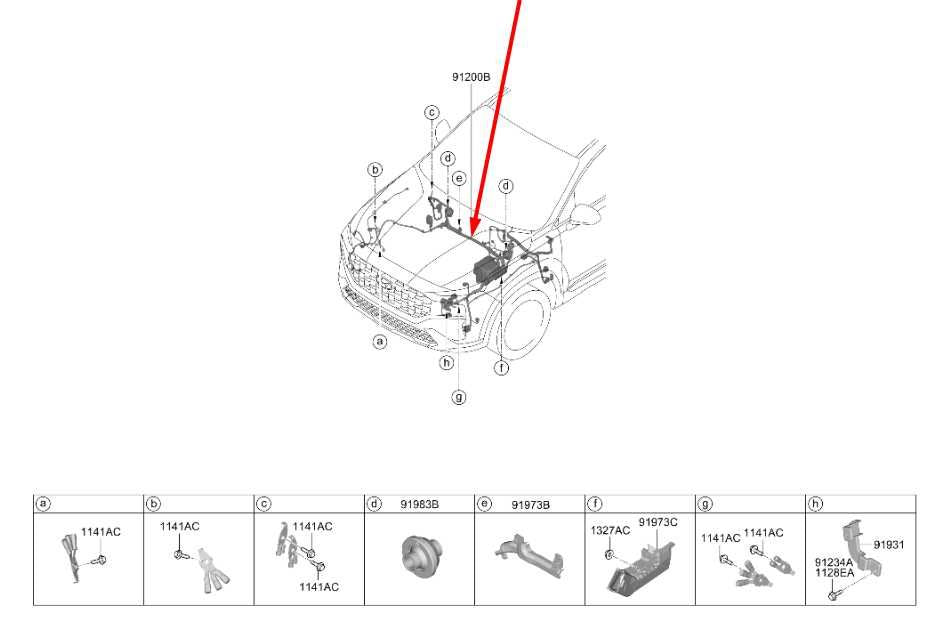 91200B

c
b
d
e
d
a
h
f
g

| a | b | c | d 91983B | e 91973B | f | g | h |
|---|---|---|---|---|---|---|---|
| 1141AC | 1141AC | 1141AC 1141AC | | | 1327AC 91973C | 1141AC 1141AC | 91931 91234A 1128EA |