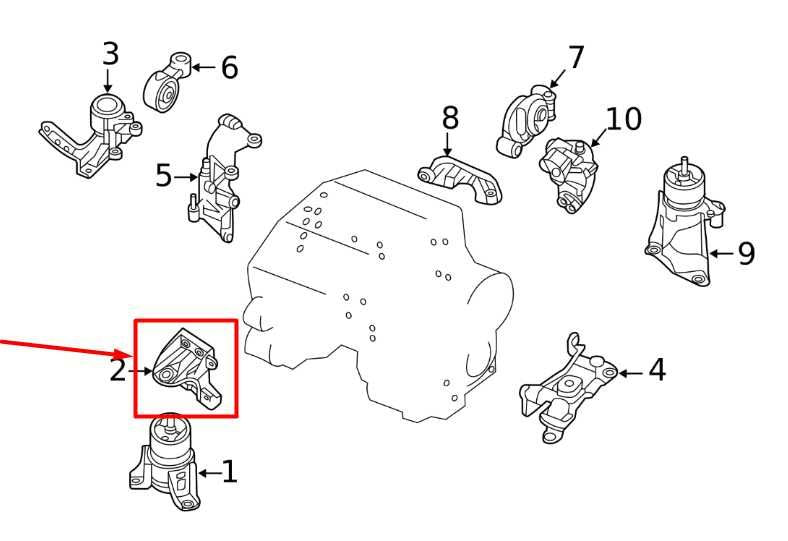 3
6
7
8
10
5
9
2
4
1