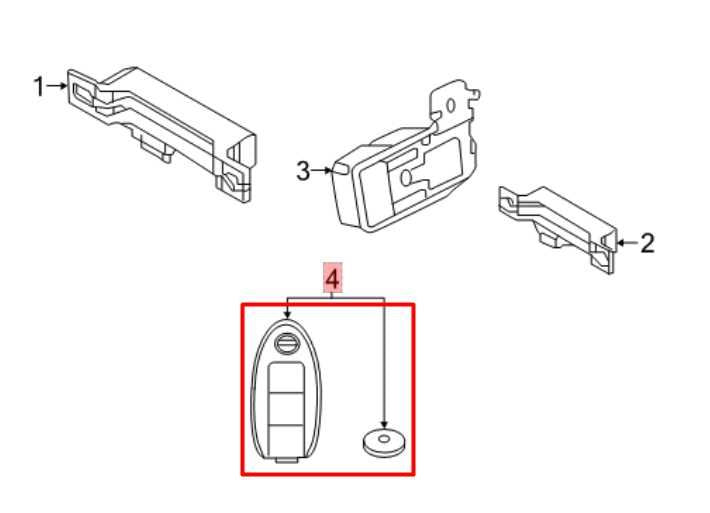 1
3
2
4