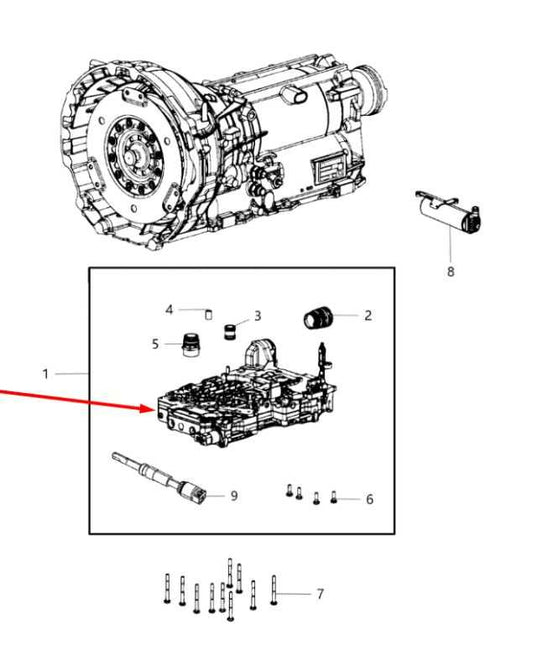 8
4
3
2
5
1
9
6
7