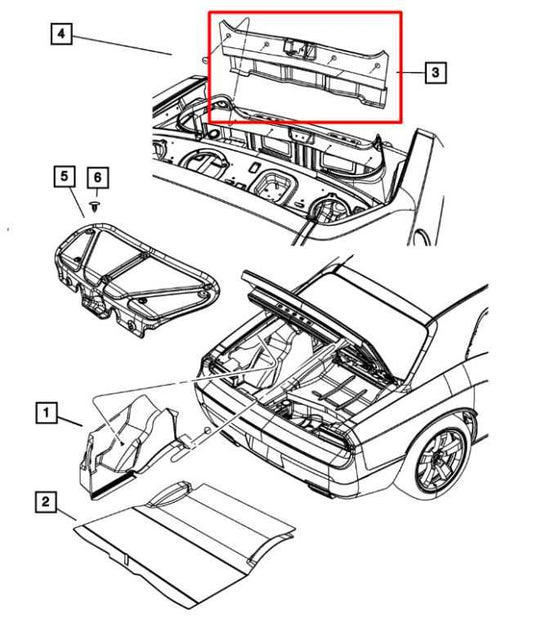 4
3
5
6
1
2