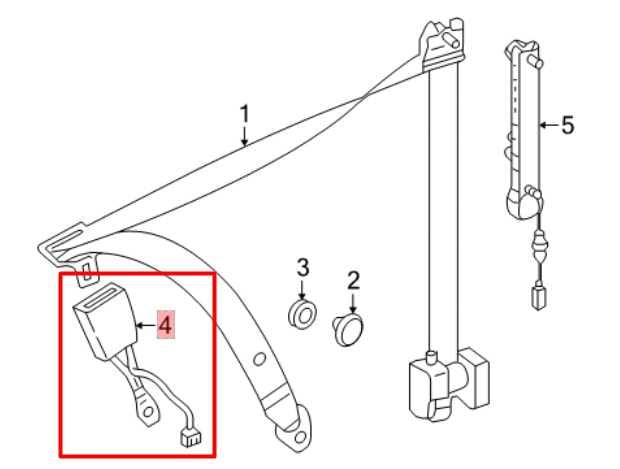 1
5
3
2
4