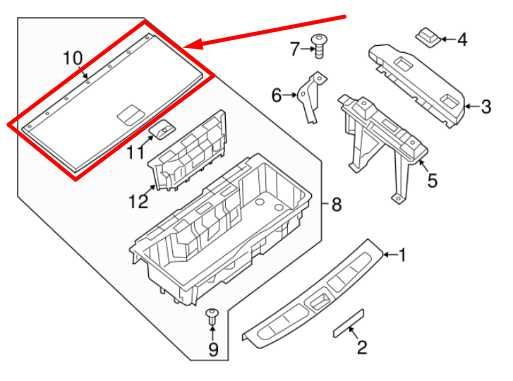 10
7
4
6
3
11
5
12
8
1
9
2